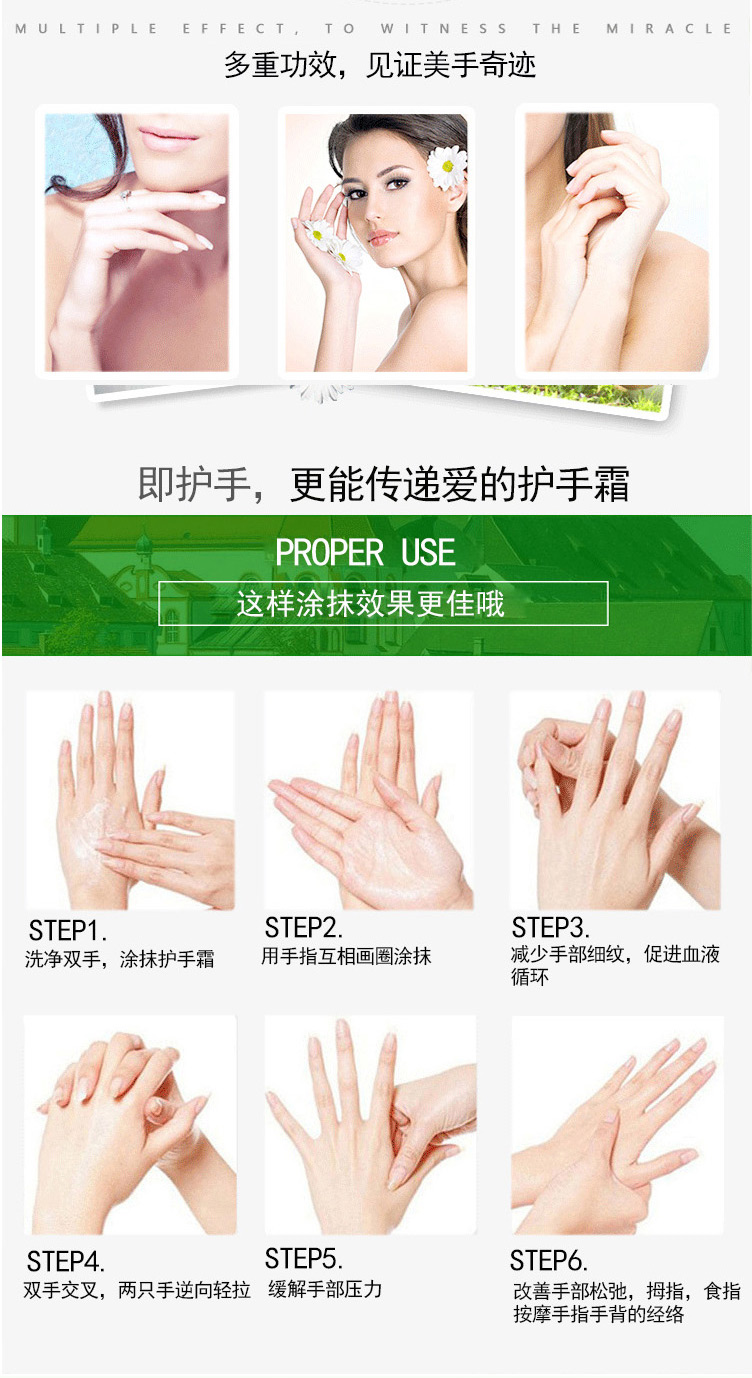 MULTIPLE EFFECT, TO WITNESS THE MIRACLE
多重功效，见证美手奇迹

即护手，更能传递爱的护手霜

PROPER USE
这样涂抹效果更佳哦

STEP1.
洗净双手，涂抹护手霜

STEP2.
用手指互相画圈涂抹

STEP3.
减少手部细纹，促进血液循环

STEP4.
双手交叉，两只手逆向轻拉

STEP5.
缓解手部压力

STEP6.
改善手部松弛，拇指，食指按摩手指手背的经络