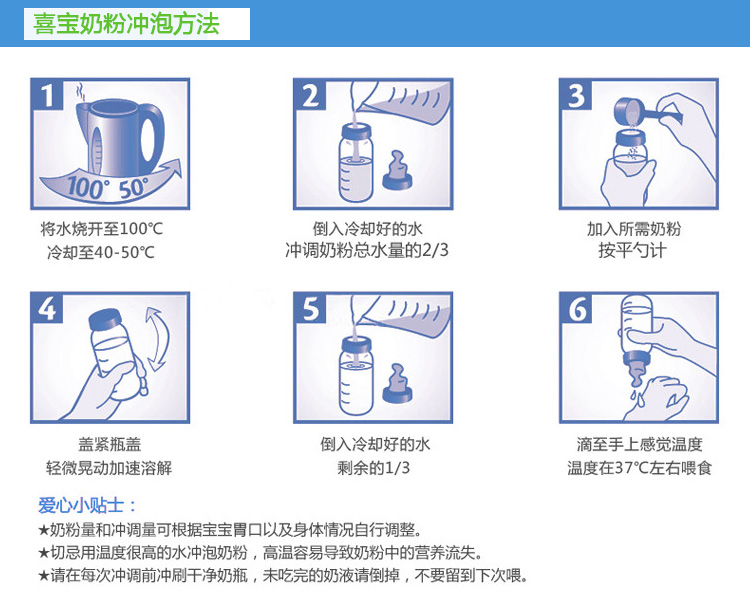 喜宝奶粉冲泡方法

1
100° 50°
将水烧开至100℃
冷却至40-50℃

2
倒入冷却好的水
冲调奶粉总水量的2/3

3
加入所需奶粉
按平勺计

4
盖紧瓶盖
轻微晃动加速溶解

5
倒入冷却好的水
剩余的1/3

6
滴至手上感觉温度
温度在37℃左右喂食

爱心小贴士：
★奶粉量和冲调量可根据宝宝胃口以及身体情况自行调整。
★切忌用温度很高的水冲泡奶粉，高温容易导致奶粉中的营养流失。
★请在每次冲调前冲刷干净奶瓶，未吃完的奶液请倒掉，不要留到下次喂。