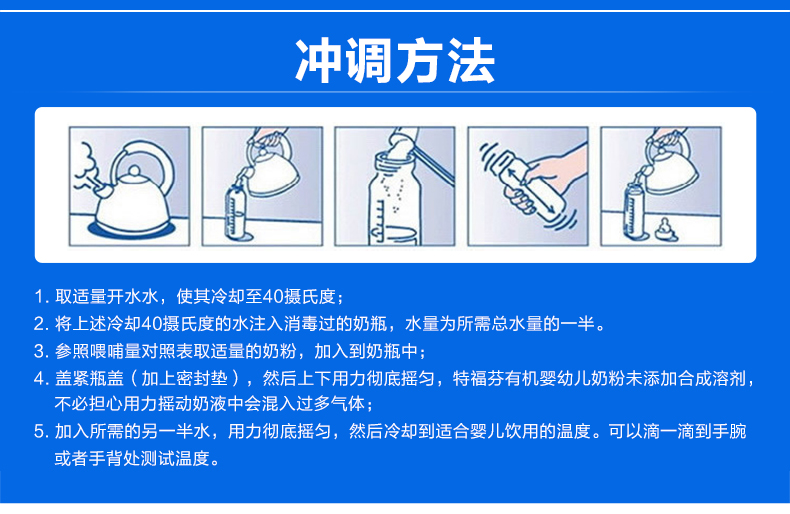 冲调方法

1. 取适量开水水，使其冷却至40摄氏度；
2. 将上述冷却40摄氏度的水注入消毒过的奶瓶，水量为所需总水量的一半。
3. 参照喂哺量对照表取适量的奶粉，加入到奶瓶中；
4. 盖紧瓶盖（加上密封垫），然后上下用力彻底摇匀，特福芬有机婴幼儿奶粉未添加合成溶剂，不必担心用力摇动奶液中会混入过多气体；
5. 加入所需的另一半水，用力彻底摇匀，然后冷却到适合婴儿饮用的温度。可以滴一滴到手腕或者手背处测试温度。