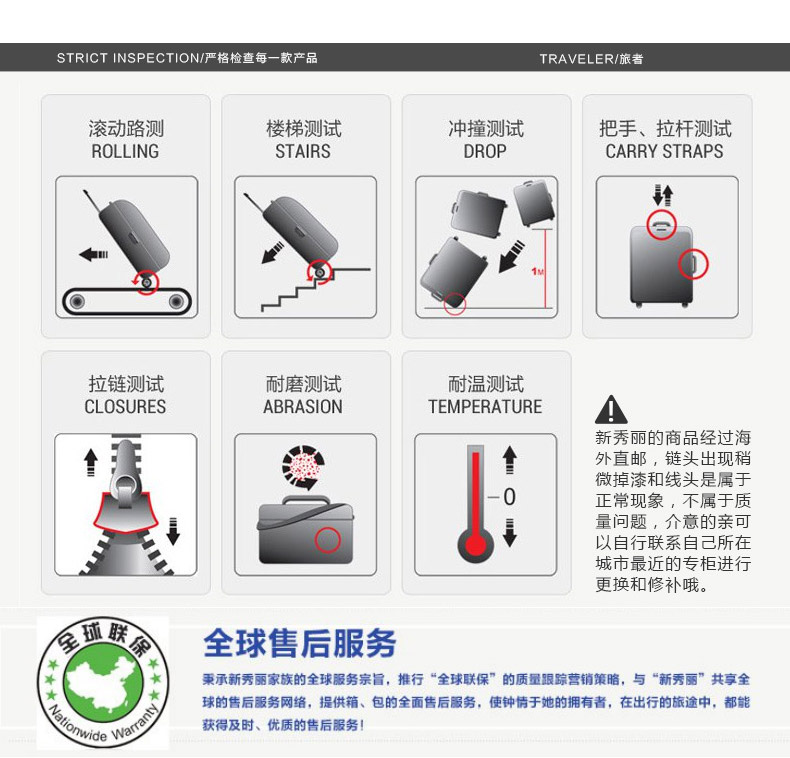 STRICT INSPECTION/严格检查每一款产品

TRAVELER/旅者

滚动路测
ROLLING

楼梯测试
STAIRS

冲撞测试
DROP

1M

把手、拉杆测试
CARRY STRAPS

拉链测试
CLOSURES

耐磨测试
ABRASION

耐温测试
TEMPERATURE

0

新秀丽的商品经过海外直邮，链头出现稍微掉漆和线头是属于正常现象，不属于质量问题，介意的亲可以自行联系自己所在城市最近的专柜进行更换和修补哦。

全球联保

Nationwide Warranty

全球售后服务

秉承新秀丽家族的全球服务宗旨，推行“全球联保”的质量跟踪营销策略，与“新秀丽”共享全球的售后服务网络，提供箱、包的全面售后服务，使钟情于她的拥有者，在出行的旅途中，都能获得及时、优质的售后服务！