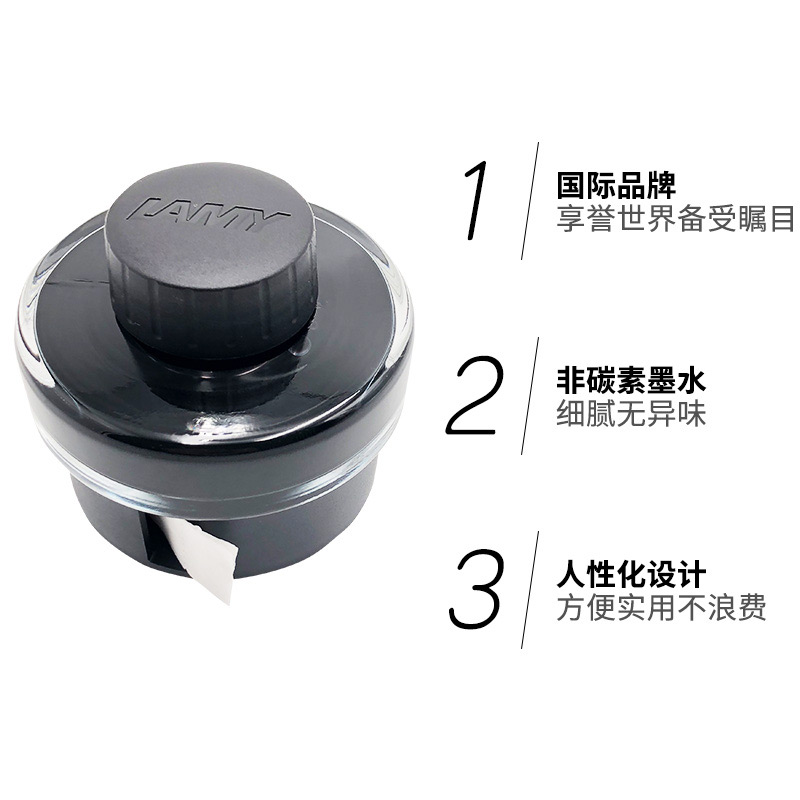 LAMY

1
国际品牌
享誉世界备受瞩目

2
非碳素墨水
细腻无异味

3
人性化设计
方便实用不浪费